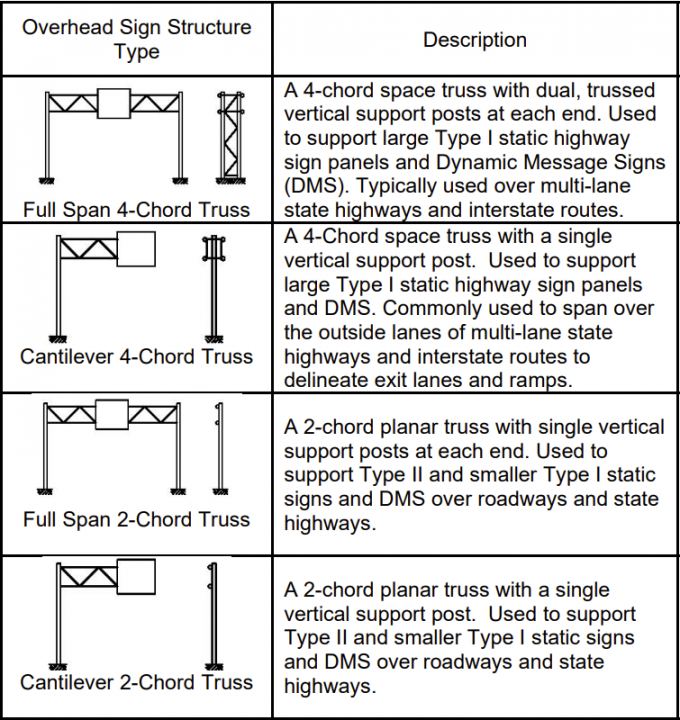 | Overhead Sign Structure Type | Description |
|---|---|
| Full Span 4-Chord Truss | A 4-chord space truss with dual, trussed vertical support posts at each end. Used to support large Type I static highway sign panels and Dynamic Message Signs (DMS). Typically used over multi-lane state highways and interstate routes. |
| Cantilever 4-Chord Truss | A 4-Chord space truss with a single vertical support post. Used to support large Type I static highway sign panels and DMS. Commonly used to span over the outside lanes of multi-lane state highways and interstate routes to delineate exit lanes and ramps. |
| Full Span 2-Chord Truss | A 2-chord planar truss with single vertical support posts at each end. Used to support Type II and smaller Type I static signs and DMS over roadways and state highways. |
| Cantilever 2-Chord Truss | A 2-chord planar truss with a single vertical support post. Used to support Type II and smaller Type I static signs and DMS over roadways and state highways. |